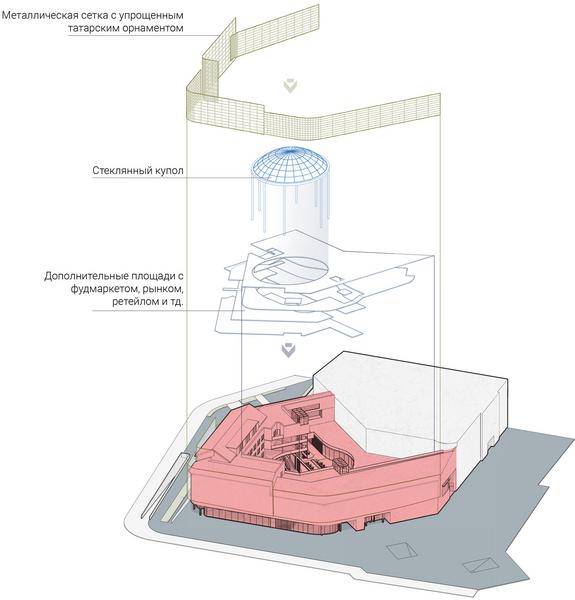 Металлическая сетка с упрощенным татарским орнаментом

Стеклянный купол

Дополнительные площади с фудмаркетом, рынком, ретейлом и тд.